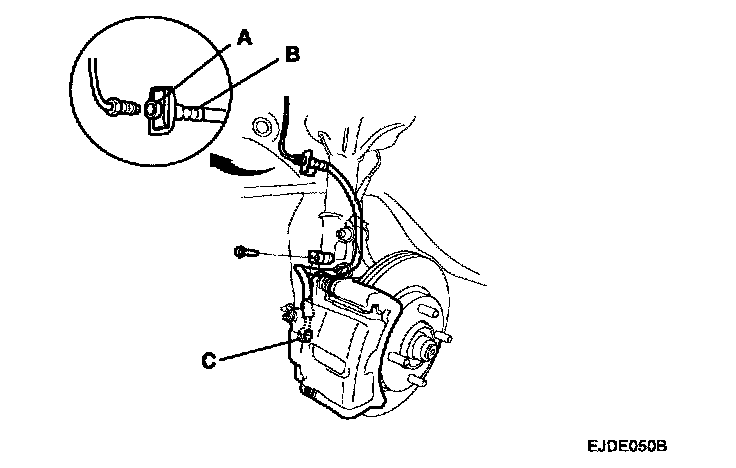 A
B
C
EJDE050B