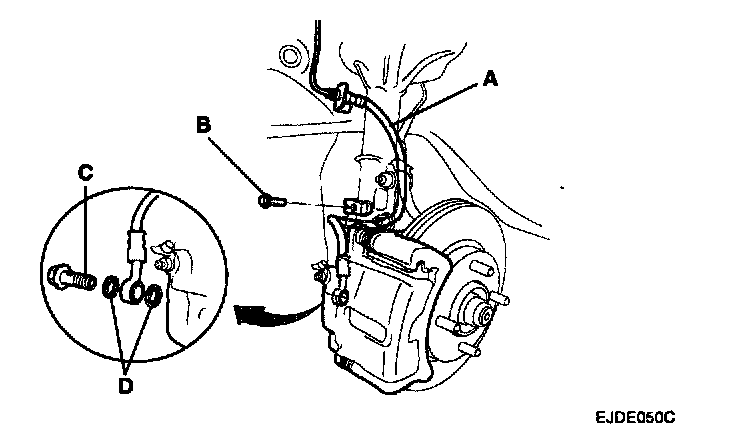 A
B
C
D
EJDE050C