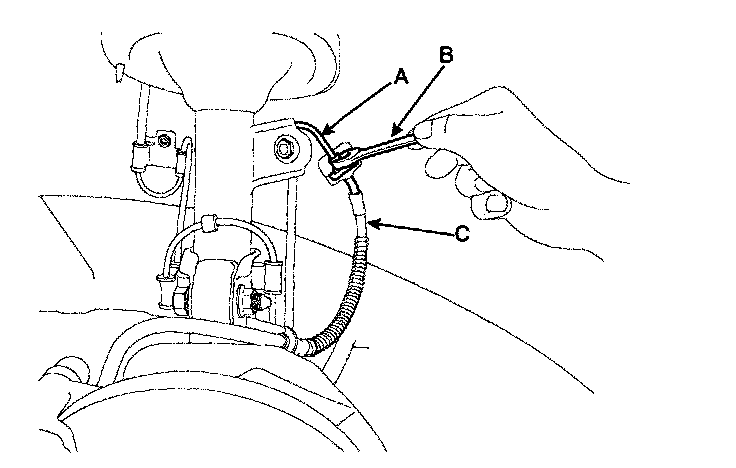 A
B
C