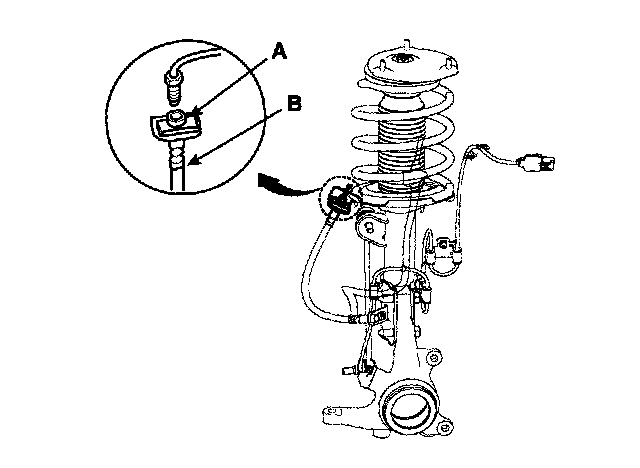 A
B