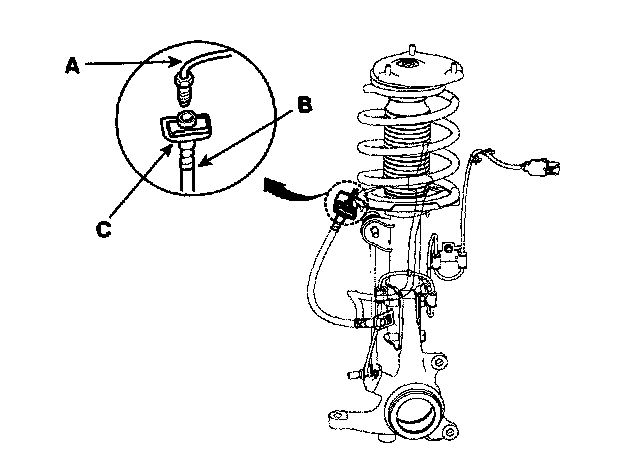 A
B
C