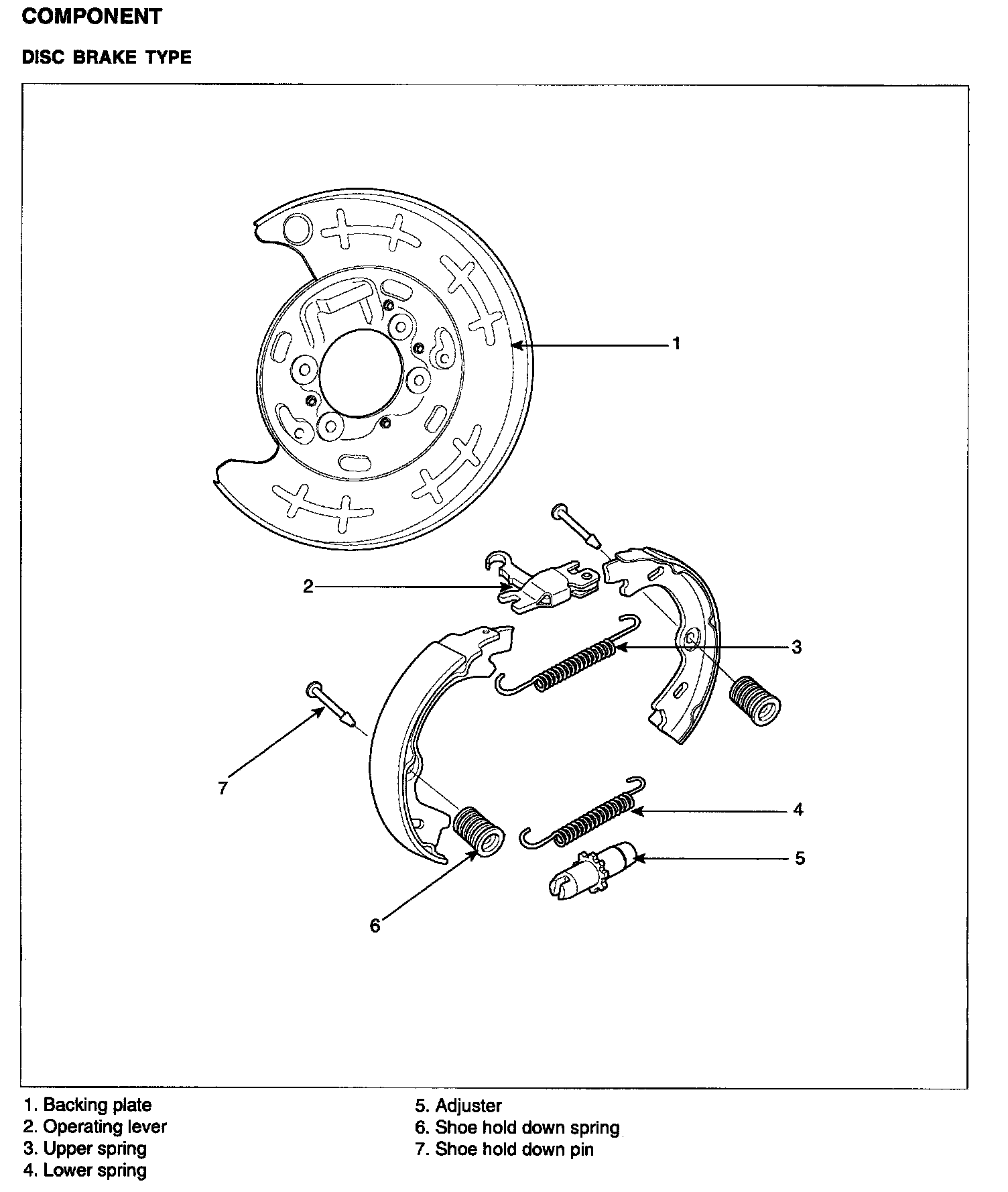 COMPONENT

DISC BRAKE TYPE

1

2

3

7

4

5

6

1. Backing plate
2. Operating lever
3. Upper spring
4. Lower spring

5. Adjuster
6. Shoe hold down spring
7. Shoe hold down pin