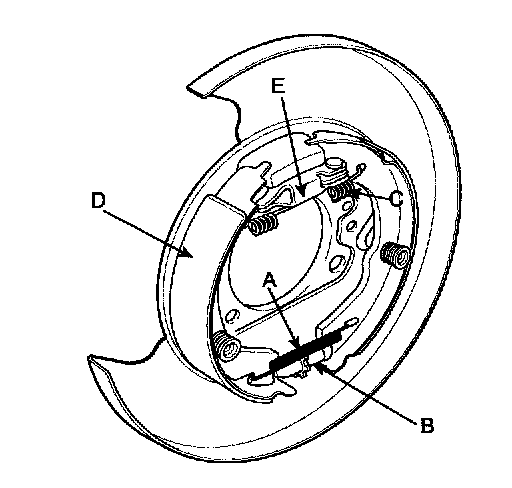 E
D
C
A
B