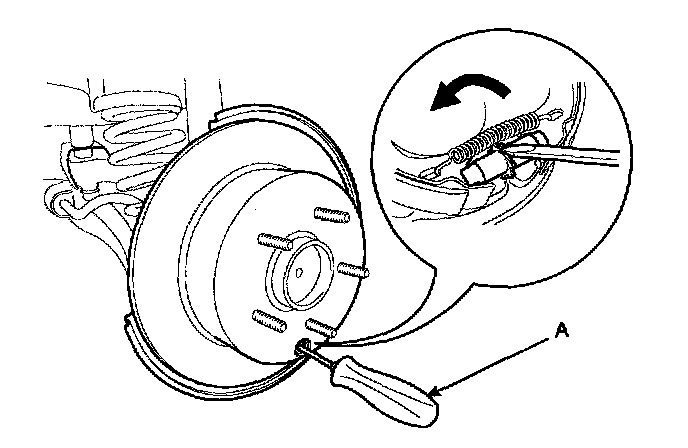 A