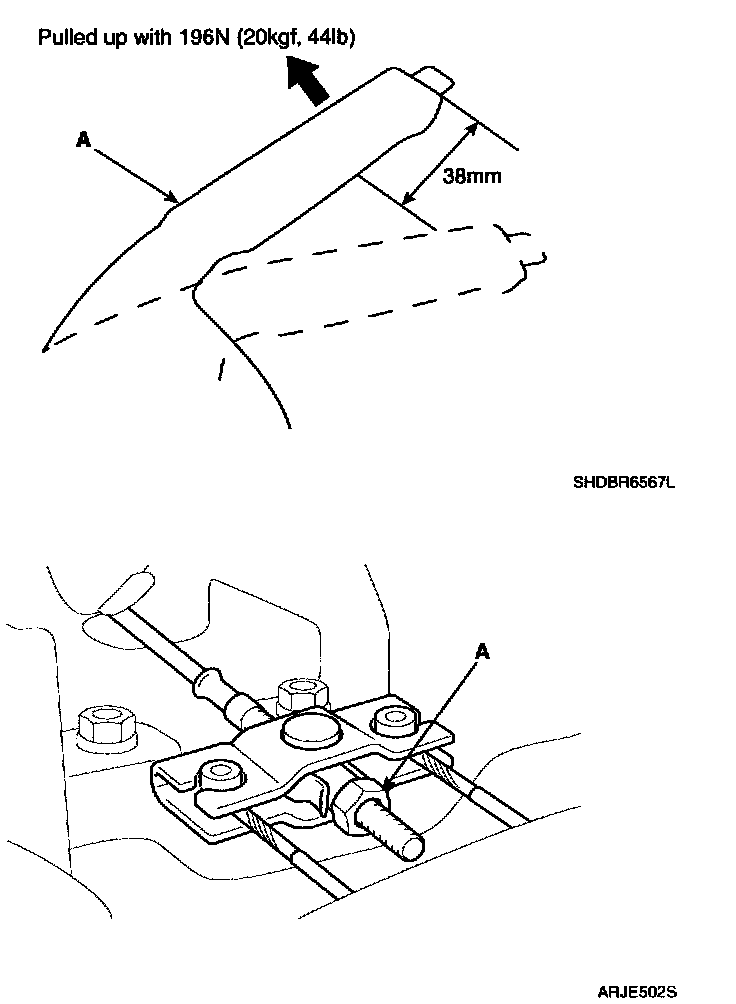 Pulled up with 196N (20kgf, 44lb)

A

38mm

SHDBR6567L

A

ARJE502S