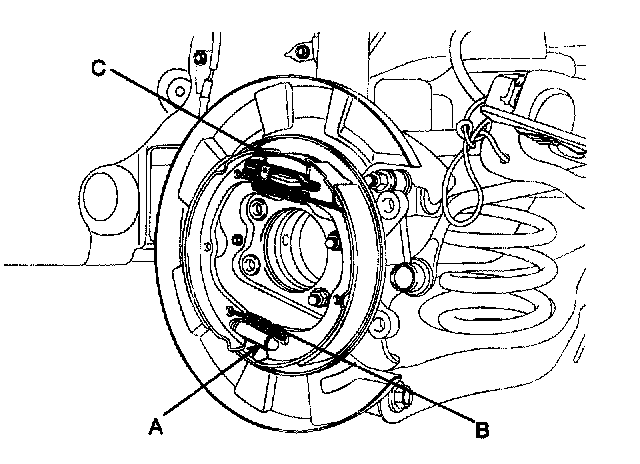 C

A

B