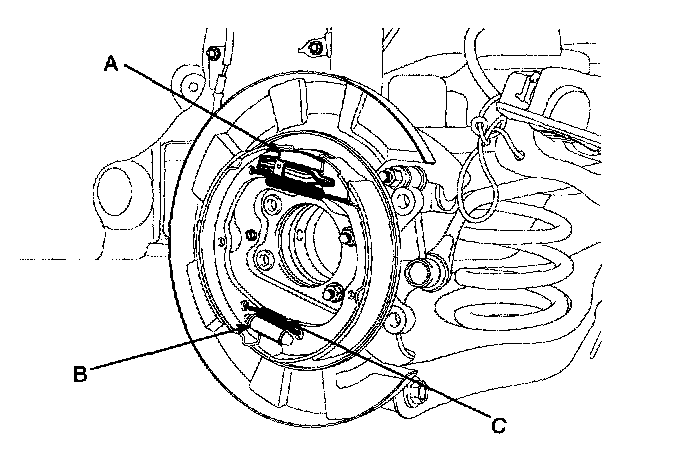 A
B
C