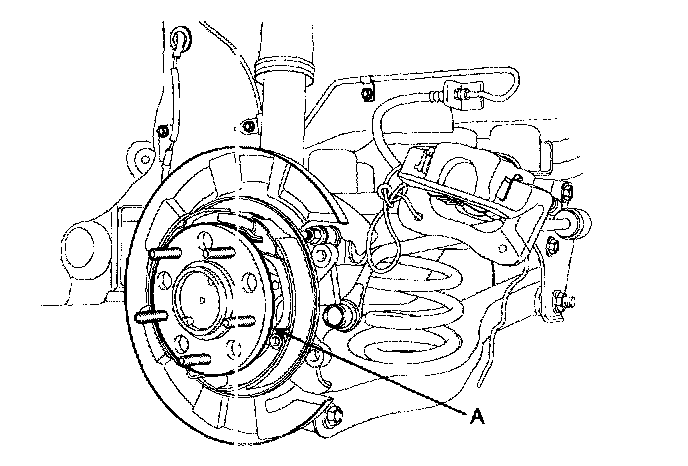 A