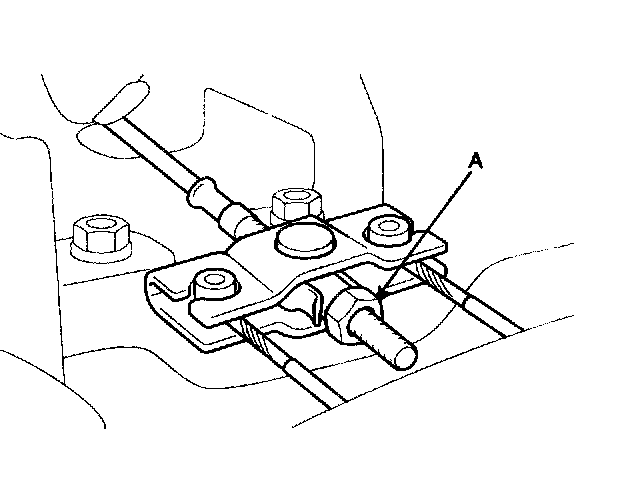 A