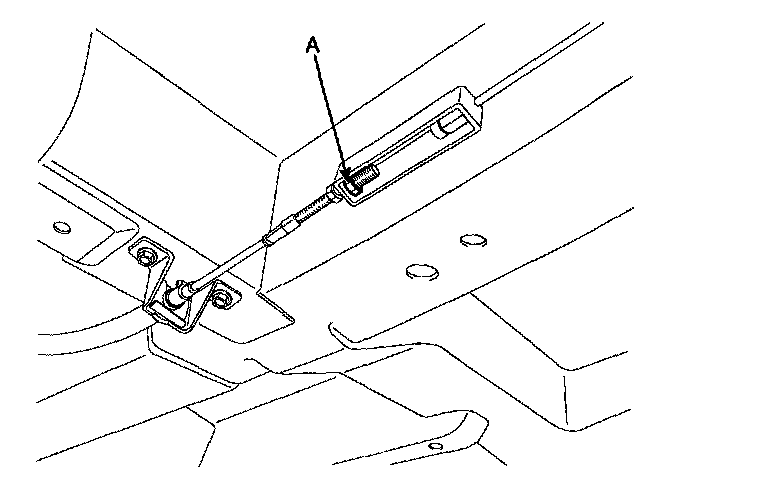 A