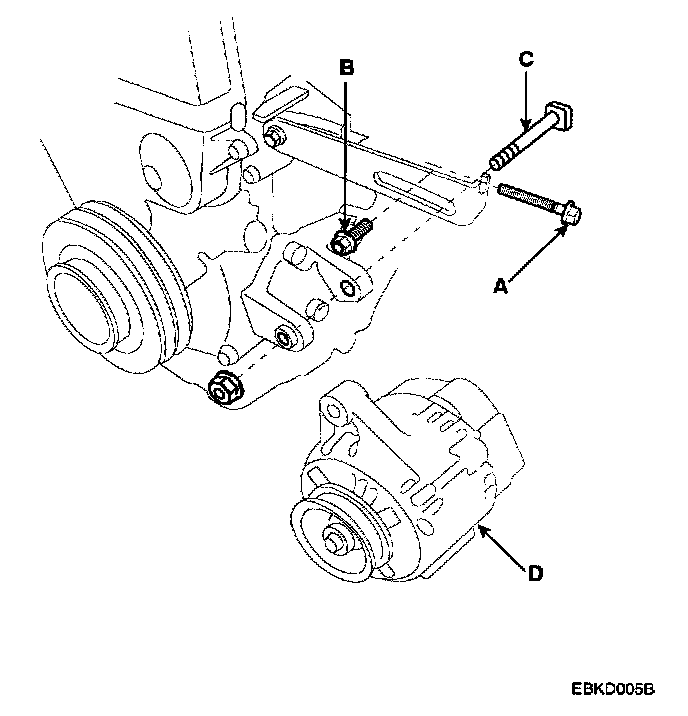 B
C
A
D
EBKD005B