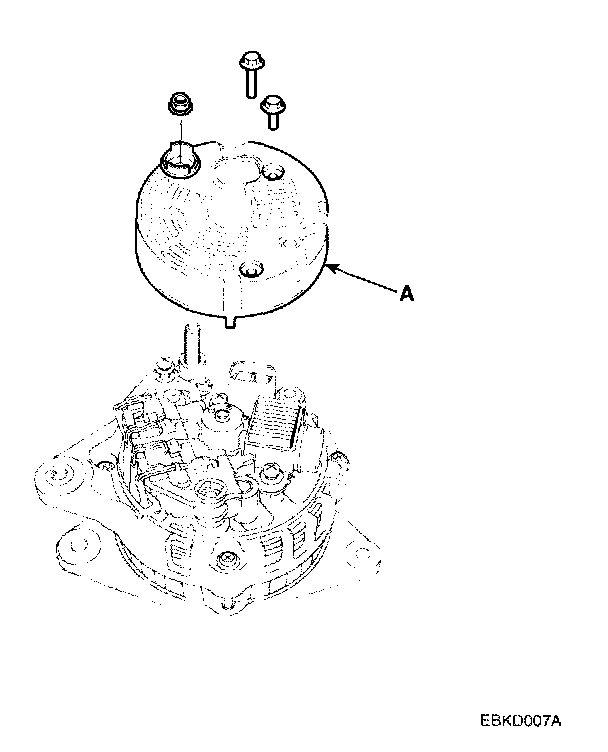 A

EBKD007A