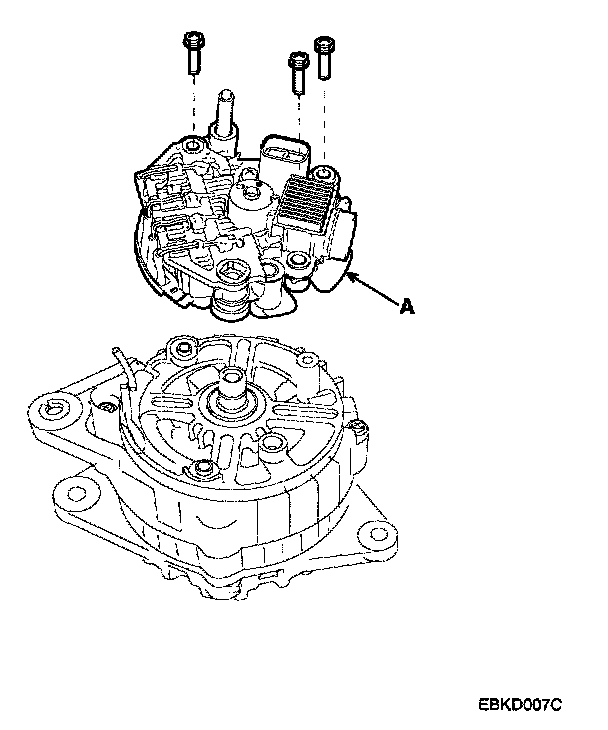 A

EBKD007C