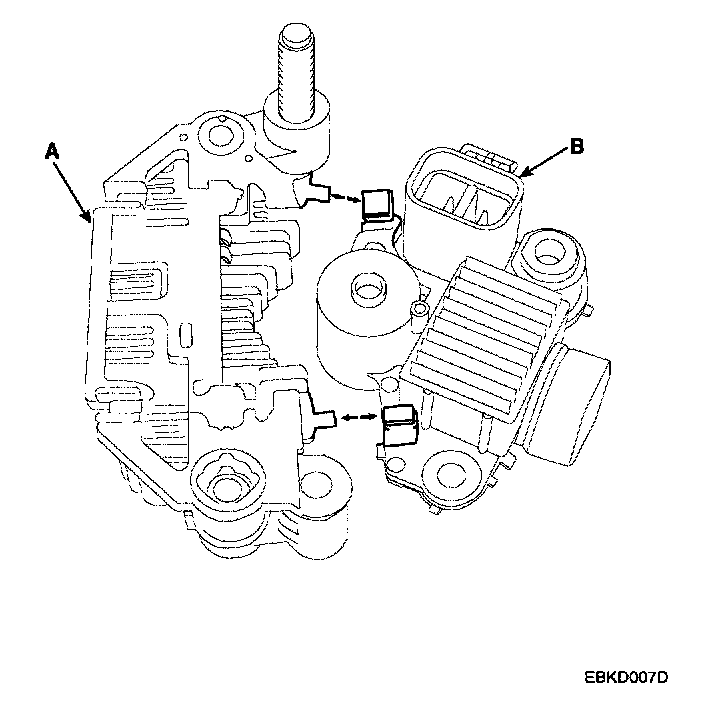 A

B

EBKD007D