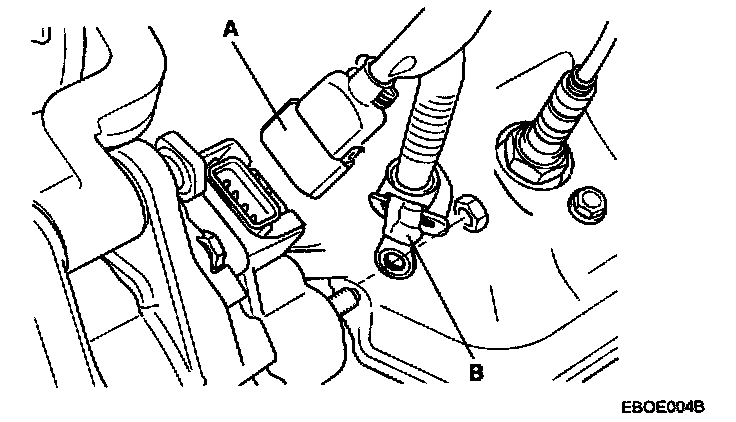 A

B

EBOE004B