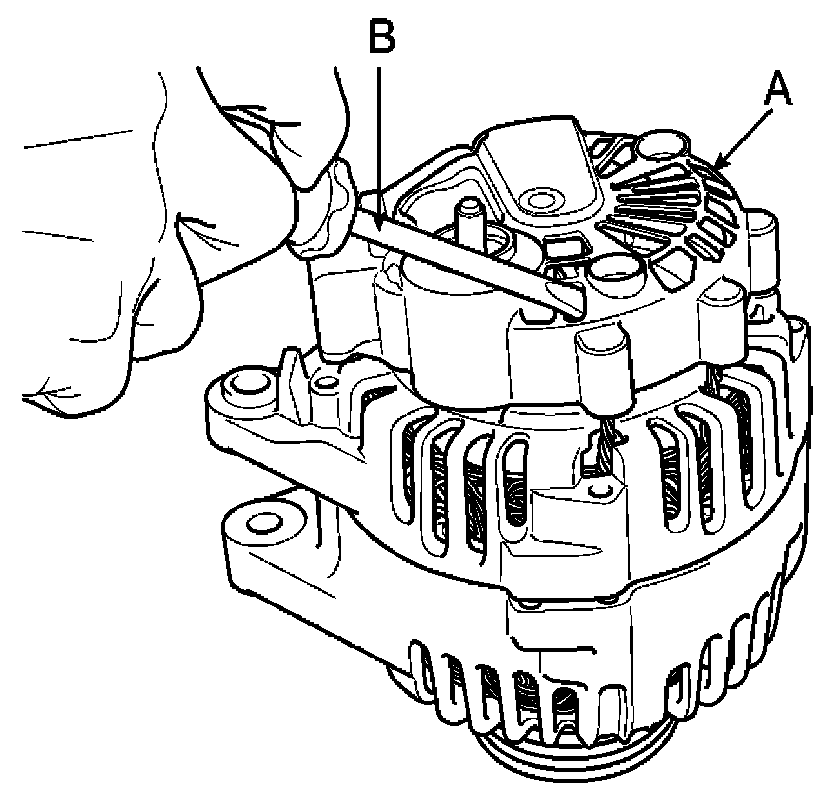 B
A