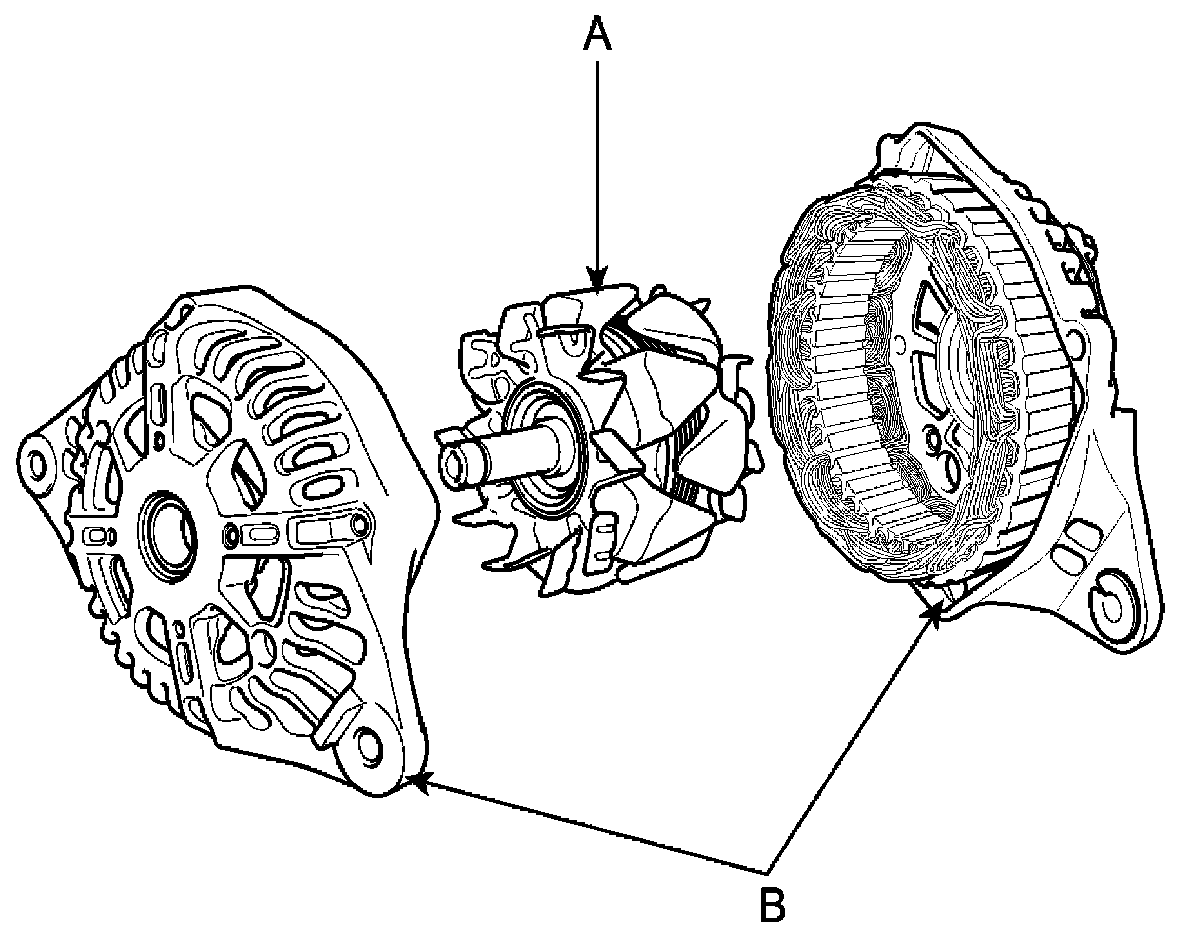 A

B