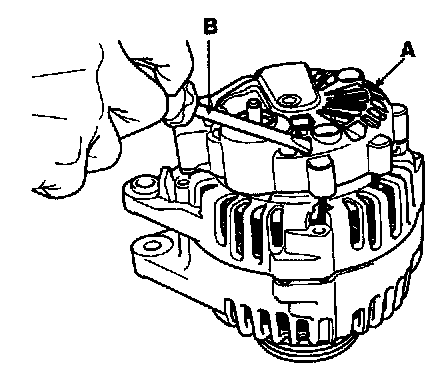 B
A