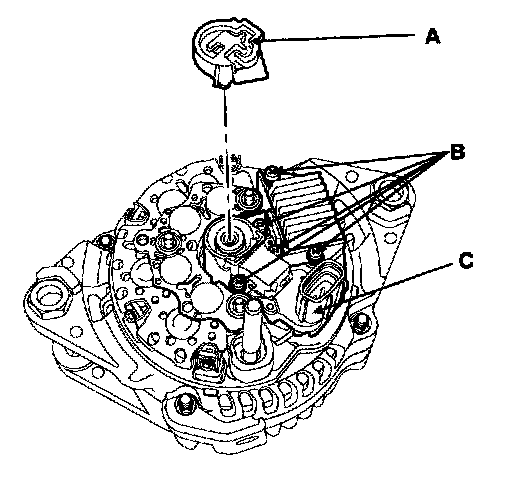 A

B

C