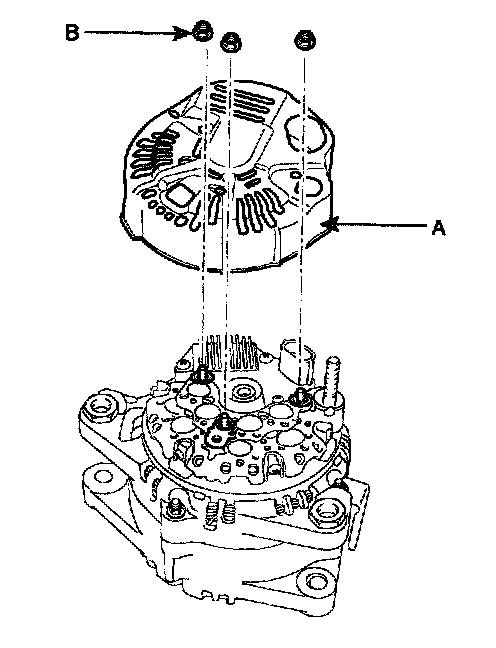 B
A