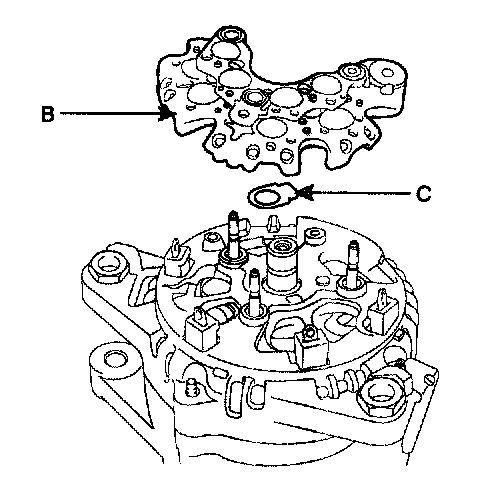 B

C