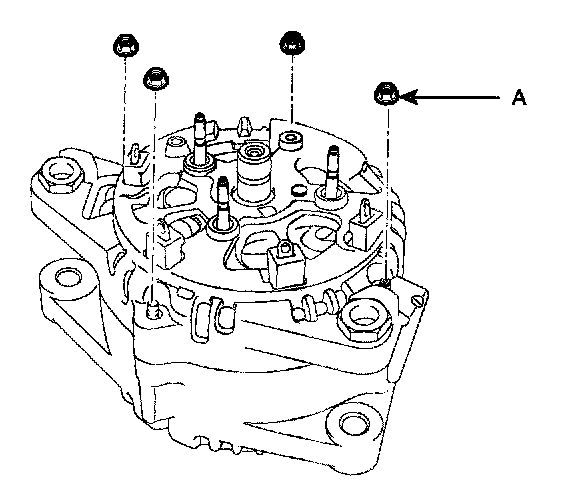 A