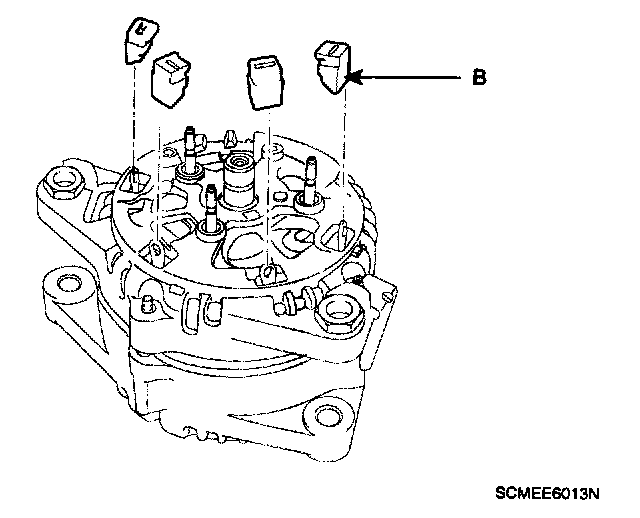 B

SCMEE6013N