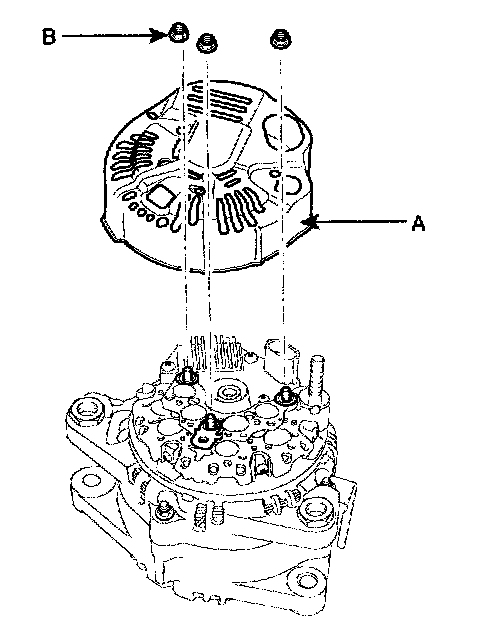 B
A