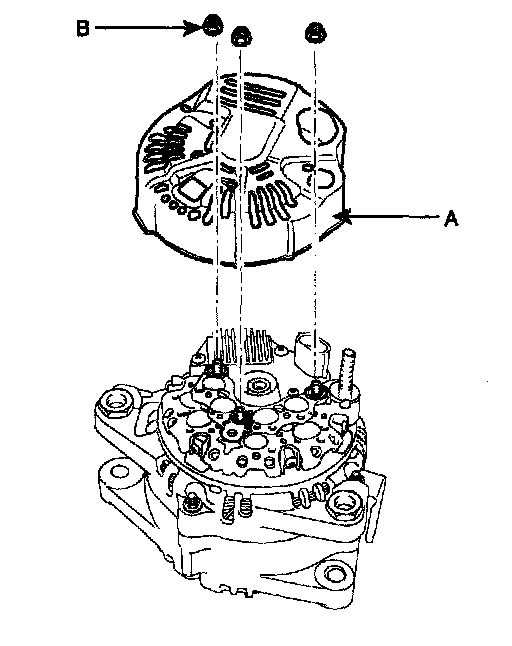 B

A