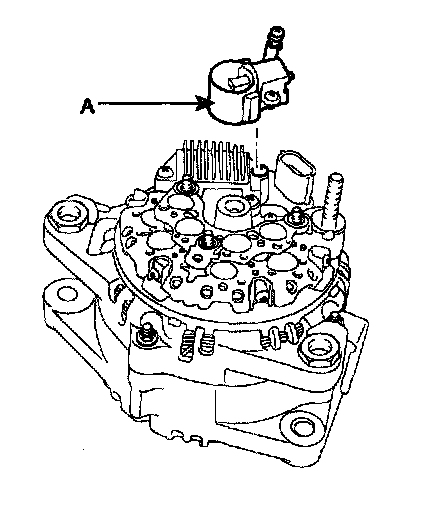 A