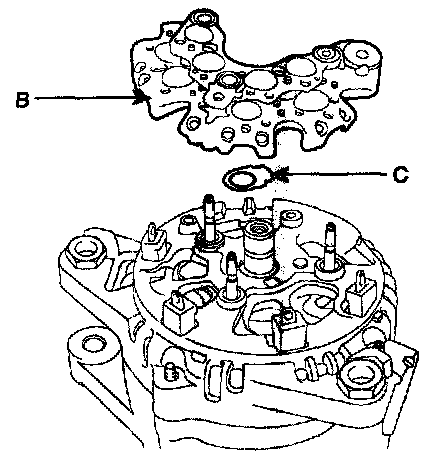 B
C