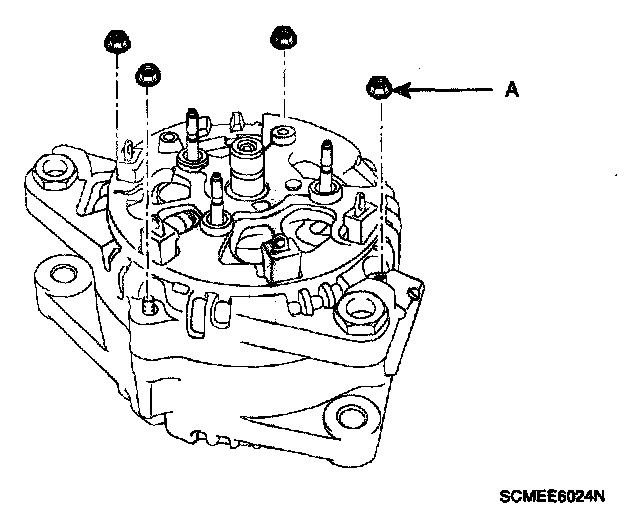 A

SCMEE6024N