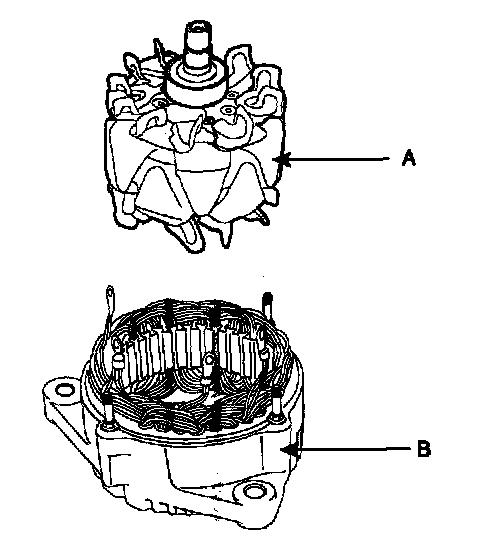 A

B