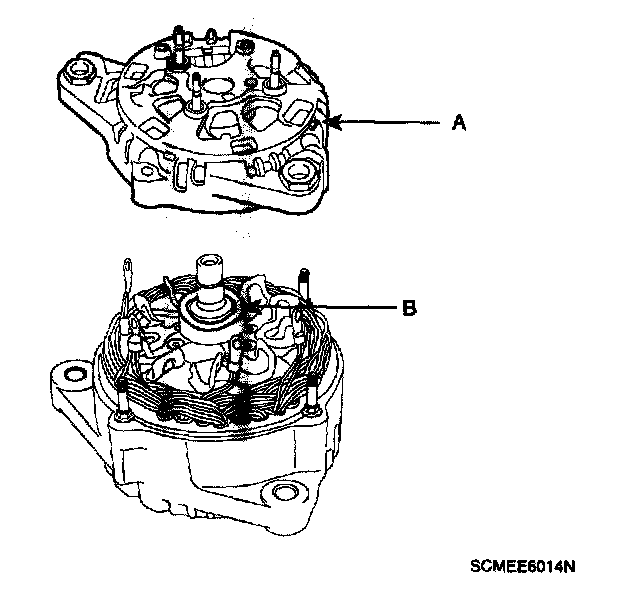 A

B

SCMEE6014N