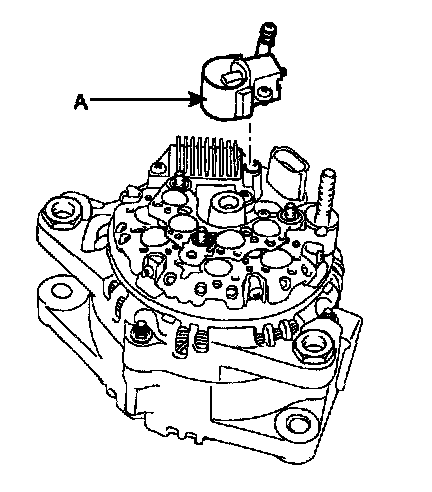 A