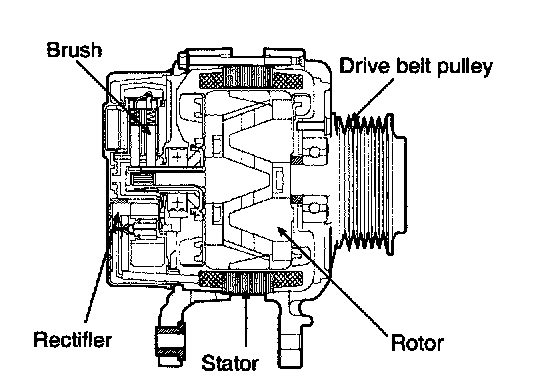 Brush
Drive belt pulley
Rectifier
Stator
Rotor