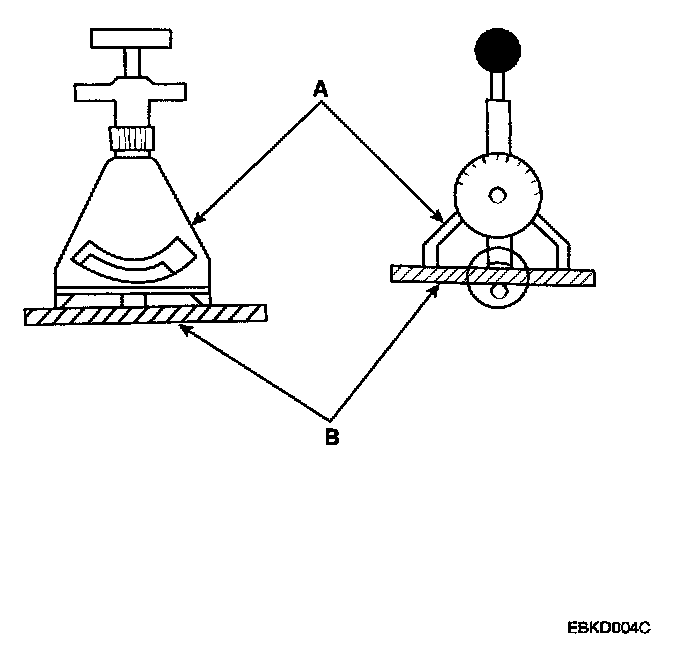 A

B

EBKD004C