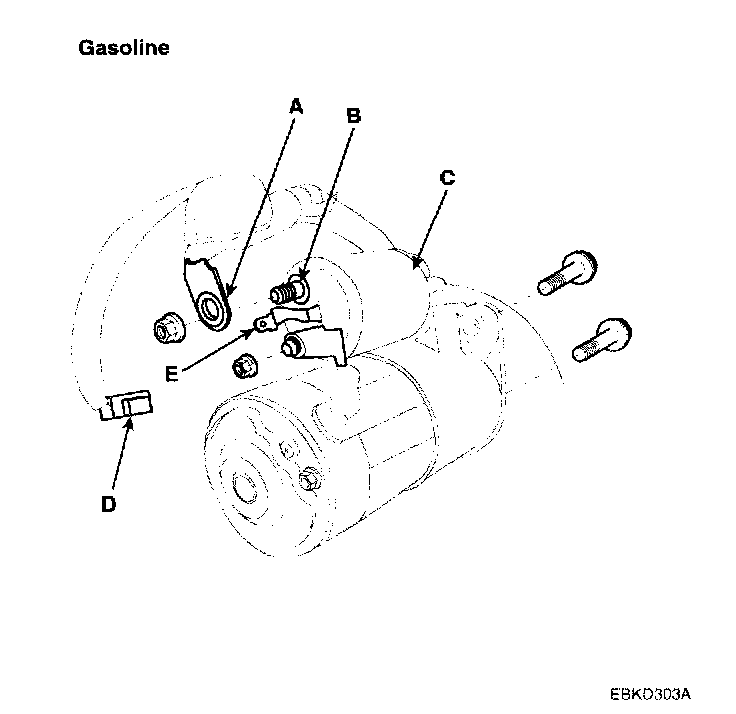 Gasoline

A

B

C

E

D

EBKD303A