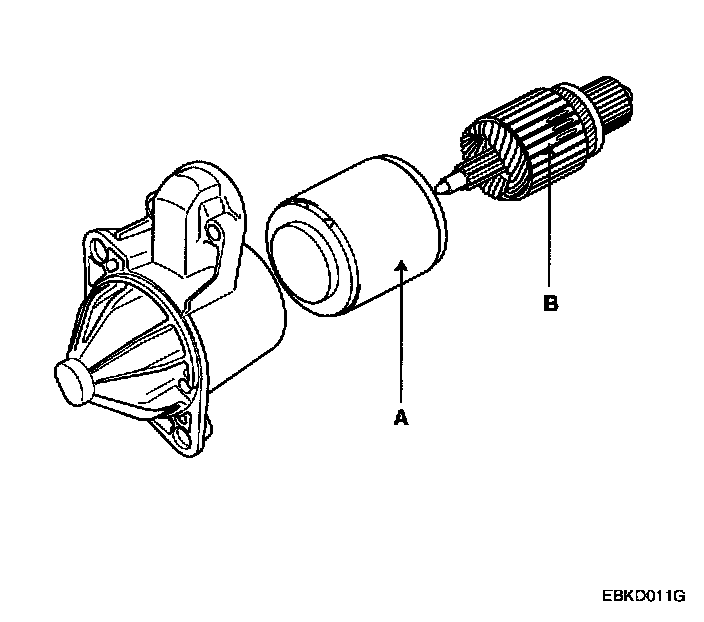 B

A

EBKD011G