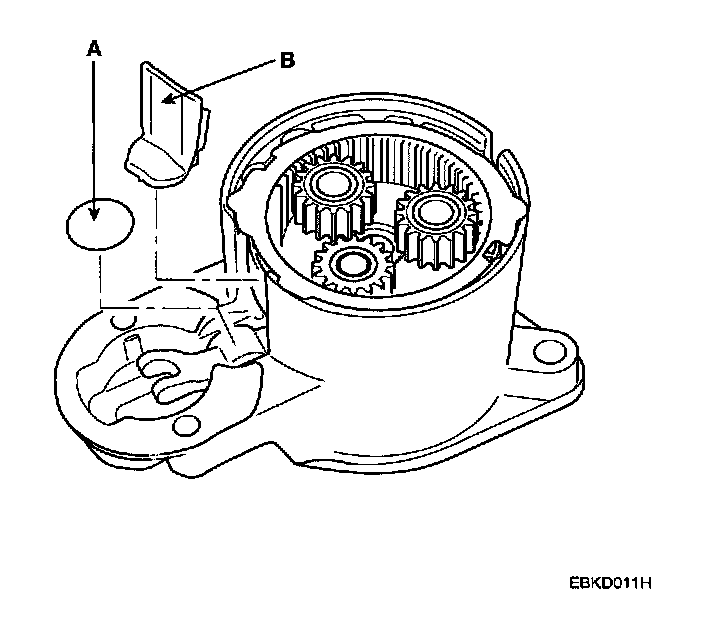 A

B

EBKD011H