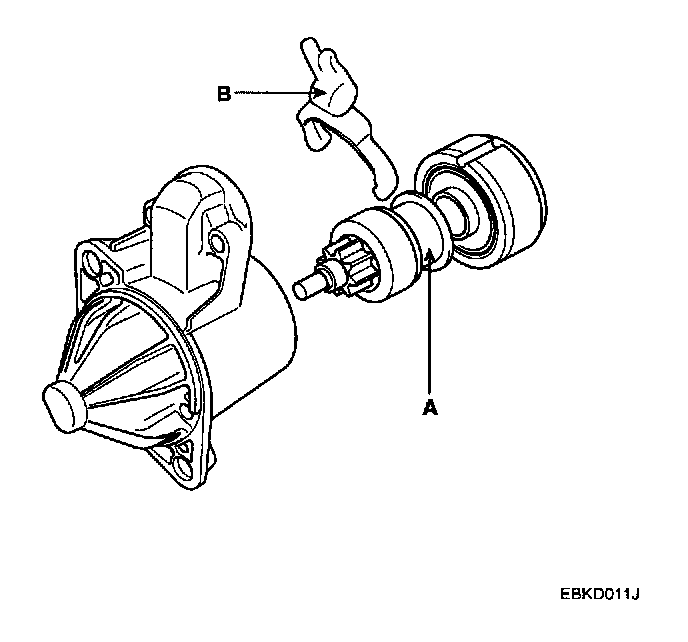 B

A

EBKD011J