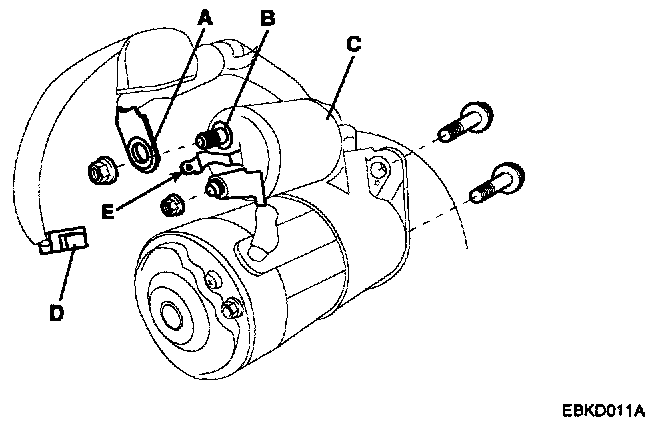 A
B
C
E
D
EBKD011A