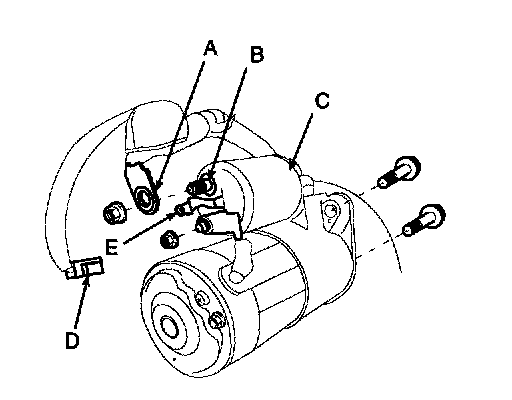 A
B
C
E
D