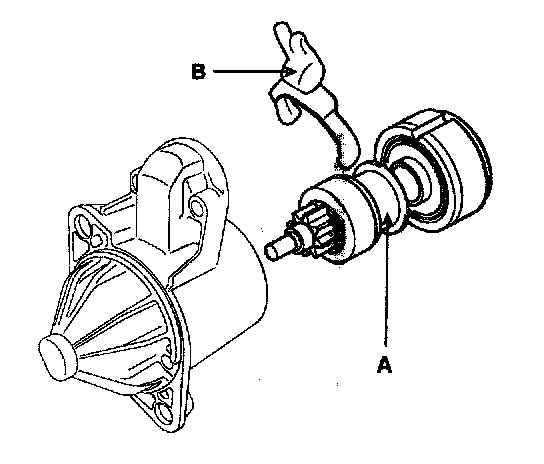 B

A