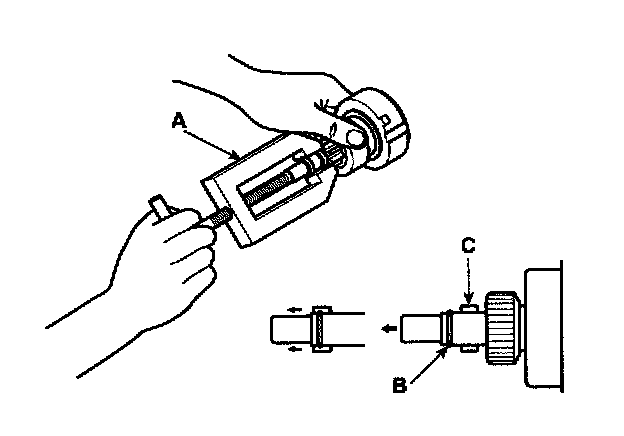 A

C

B