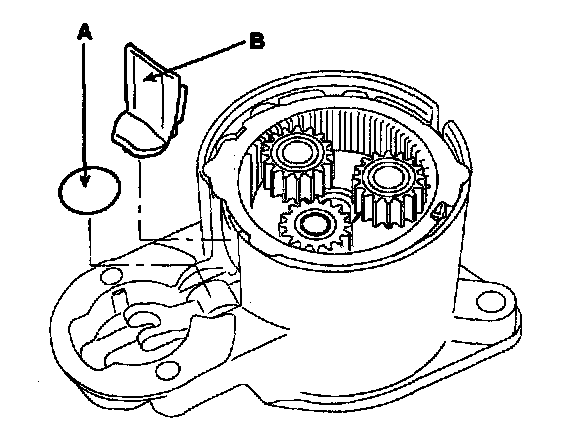 A
B