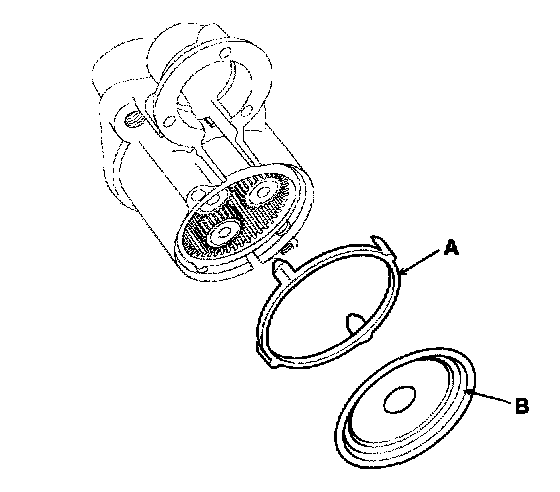 A
B