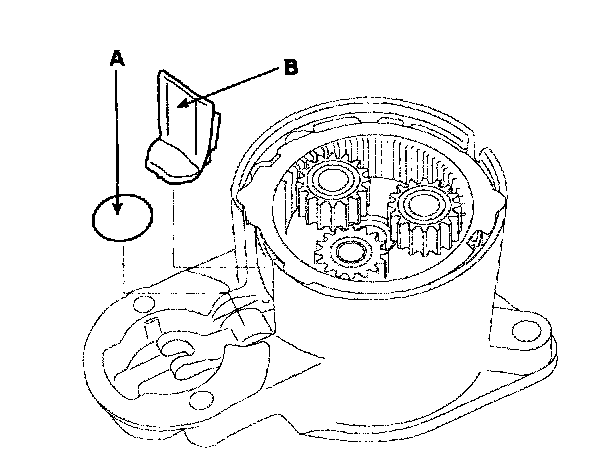 A
B