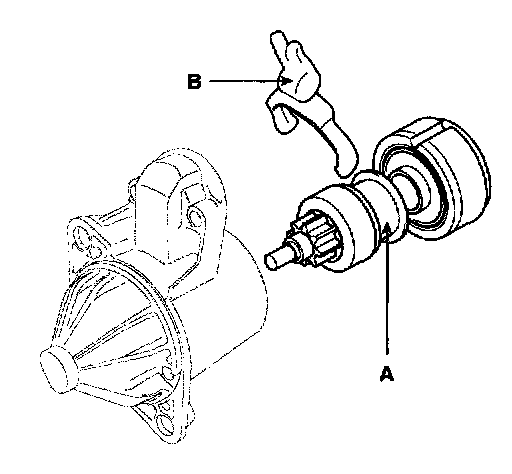 B

A