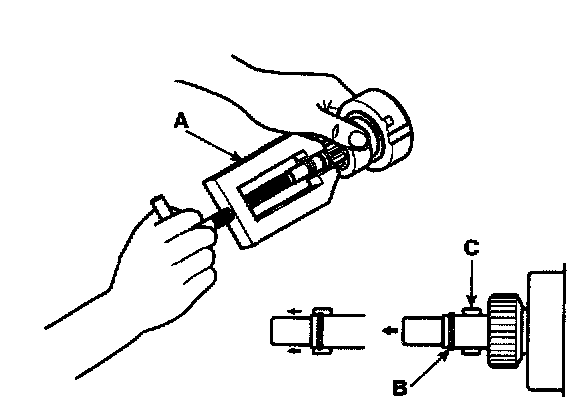 A
C
B